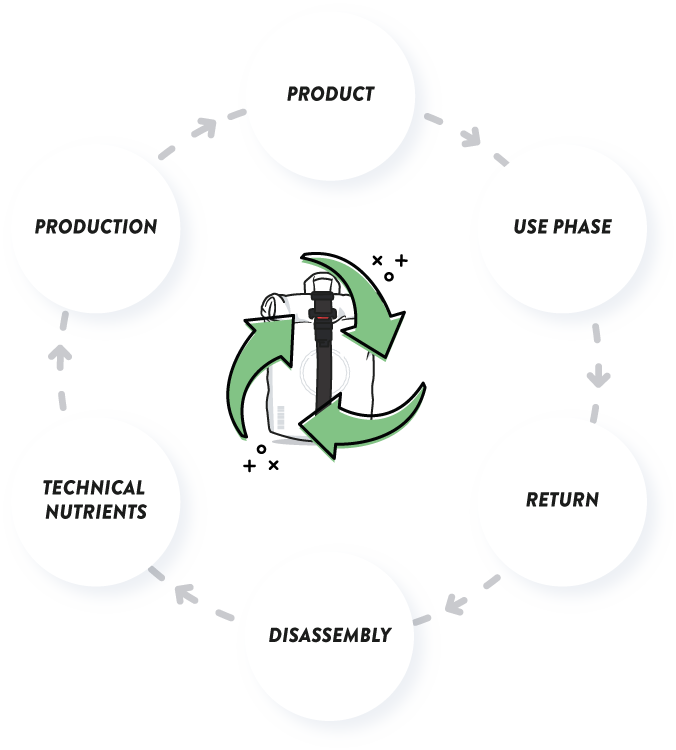 PRODUCT

USE PHASE

RETURN

DISASSEMBLY

TECHNICAL NUTRIENTS

PRODUCTION