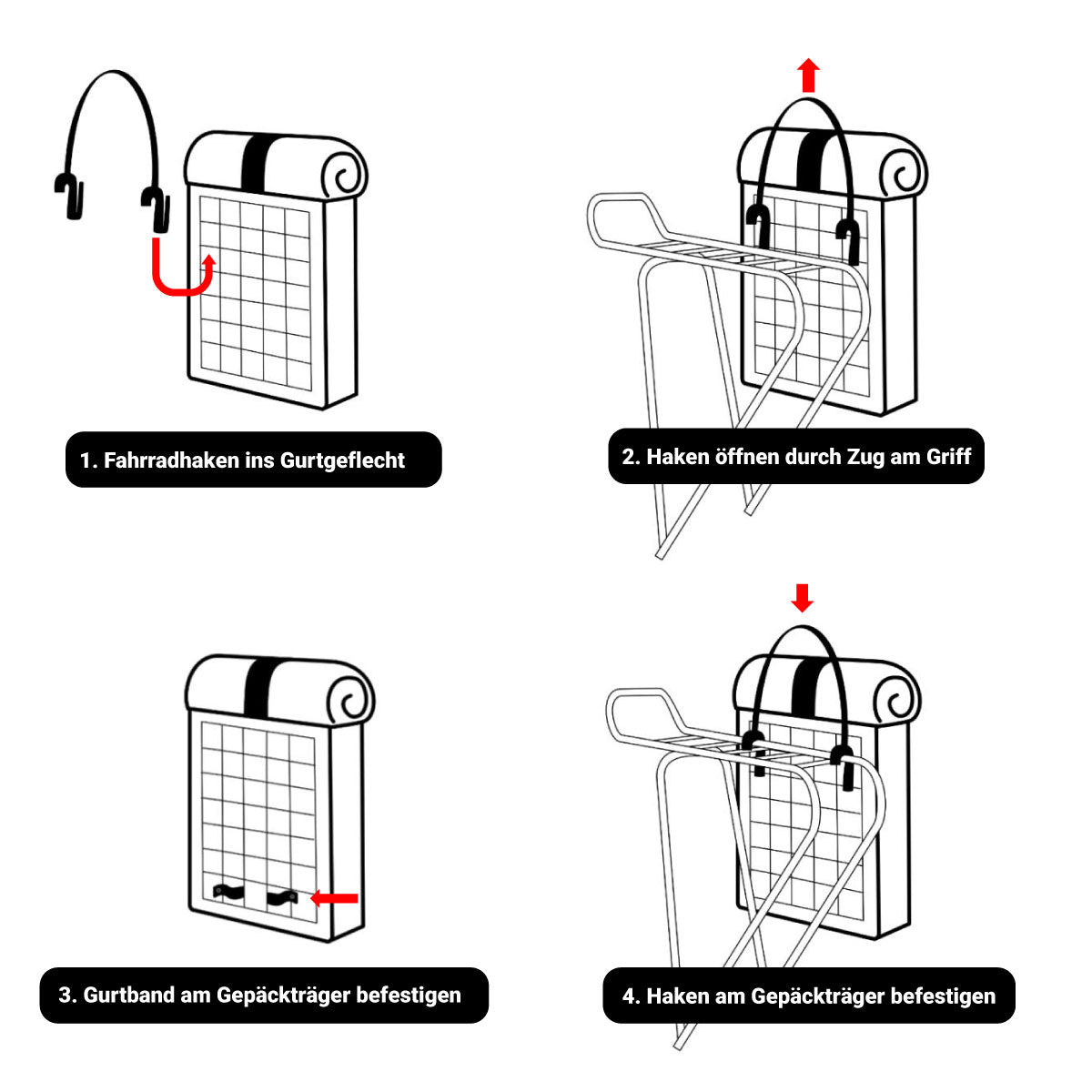 1. Fahrradhaken ins Gurtgeflecht

2. Haken öffnen durch Zug am Griff

3. Gurtband am Gepäckträger befestigen

4. Haken am Gepäckträger befestigen